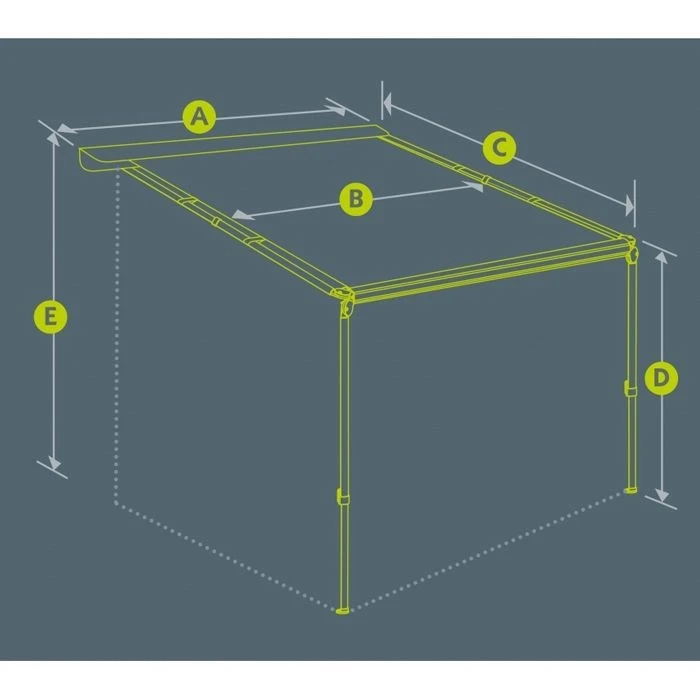 A
C
B
E
D